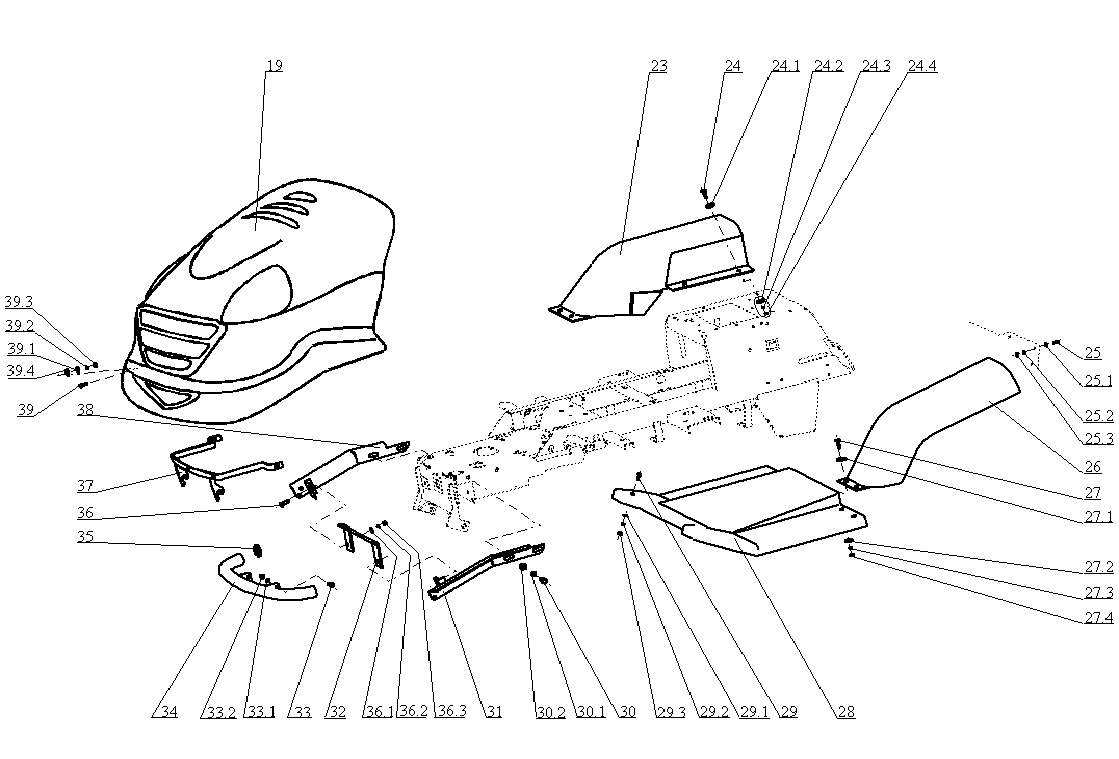 19
23
24
24.1
24.2
24.3
24.4
39.3
39.2
39.1
39.4
39
38
37
36
35
25
25.1
25.2
25.3
26
27
27.1
27.2
27.3
27.4
34
33.2
33.1
33
32
36.1
36.2
36.3
31
30.2
30.1
30
29.3
29.2
29.1
29
28