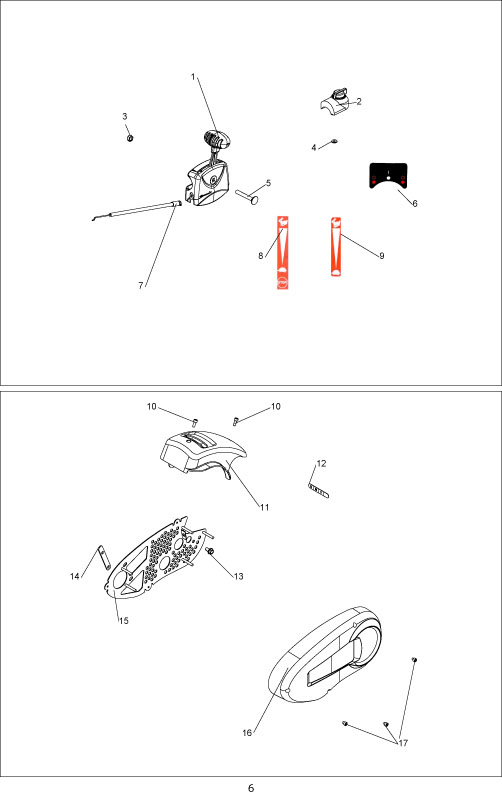 1
2
3
4
5
6
7
8
9

10
10
11
12
13
14
15
16
17

6