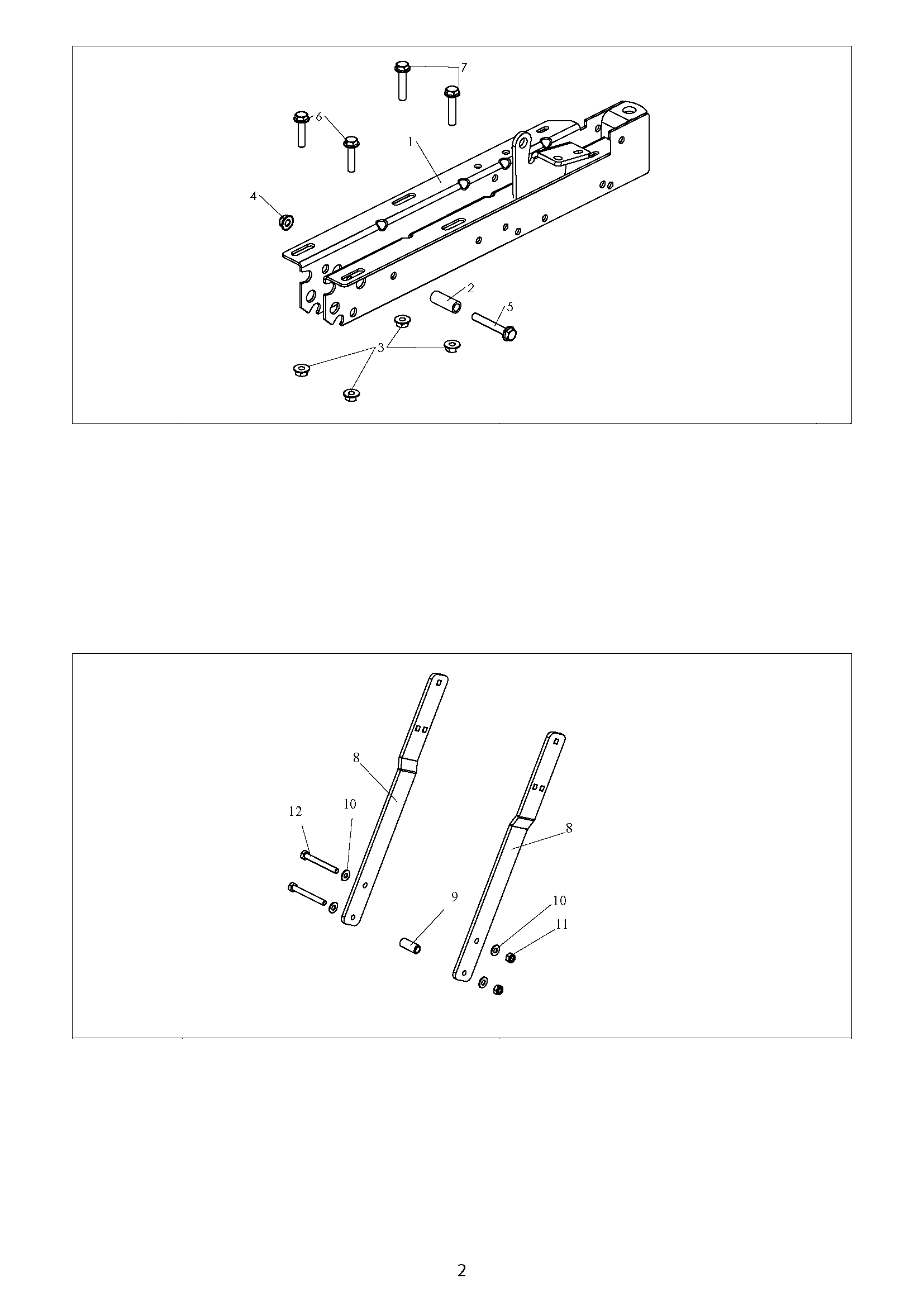 7
6
1
4
2
5
3

8
12
10
8
9
10
11

2