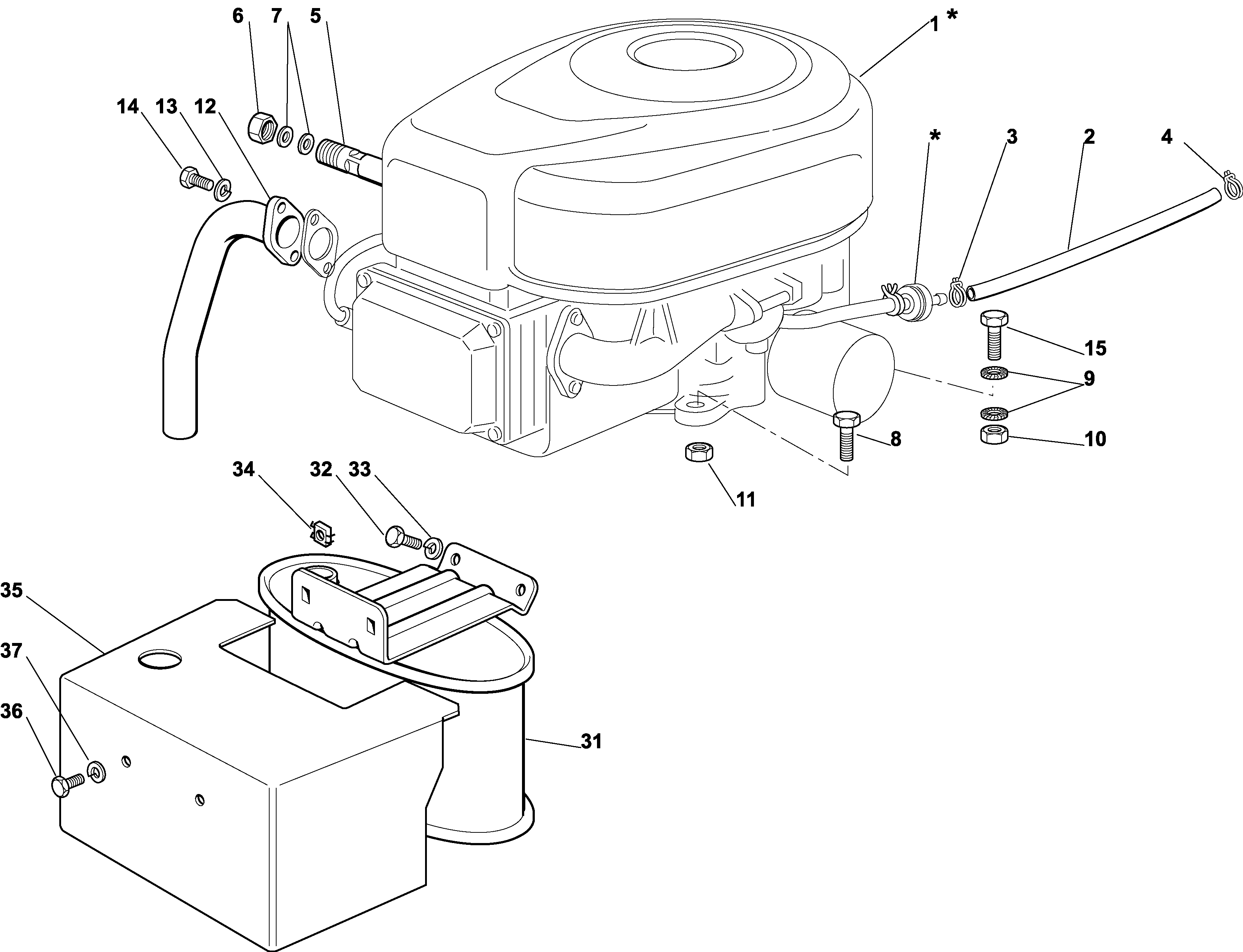 6 7 5 1 *
14 13 12
* 3 2 4
15
9
8
10
11
34 32 33
35
37
36
31